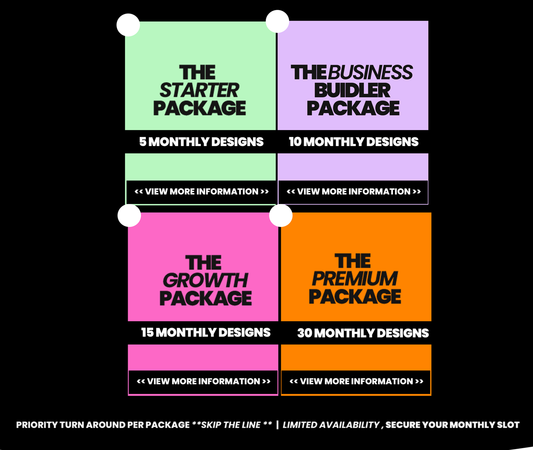 THE
STARTER
PACKAGE

5 MONTHLY DESIGNS

<< VIEW MORE INFORMATION >>

THE BUSINESS
BUIDLER
PACKAGE

10 MONTHLY DESIGNS

<< VIEW MORE INFORMATION >>

THE
GROWTH
PACKAGE

15 MONTHLY DESIGNS

<< VIEW MORE INFORMATION >>

THE
PREMIUM
PACKAGE

30 MONTHLY DESIGNS

<< VIEW MORE INFORMATION >>

PRIORITY TURN AROUND PER PACKAGE **SKIP THE LINE ** | LIMITED AVAILABILITY , SECURE YOUR MONTHLY SLOT